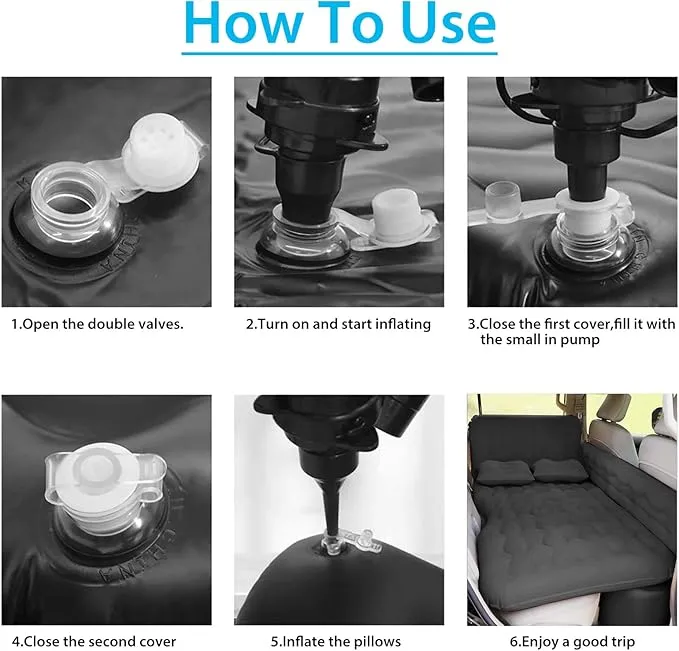 How To Use

1.Open the double valves.

2.Turn on and start inflating

3.Close the first cover,fill it with the small in pump

4.Close the second cover

5.Inflate the pillows

6.Enjoy a good trip