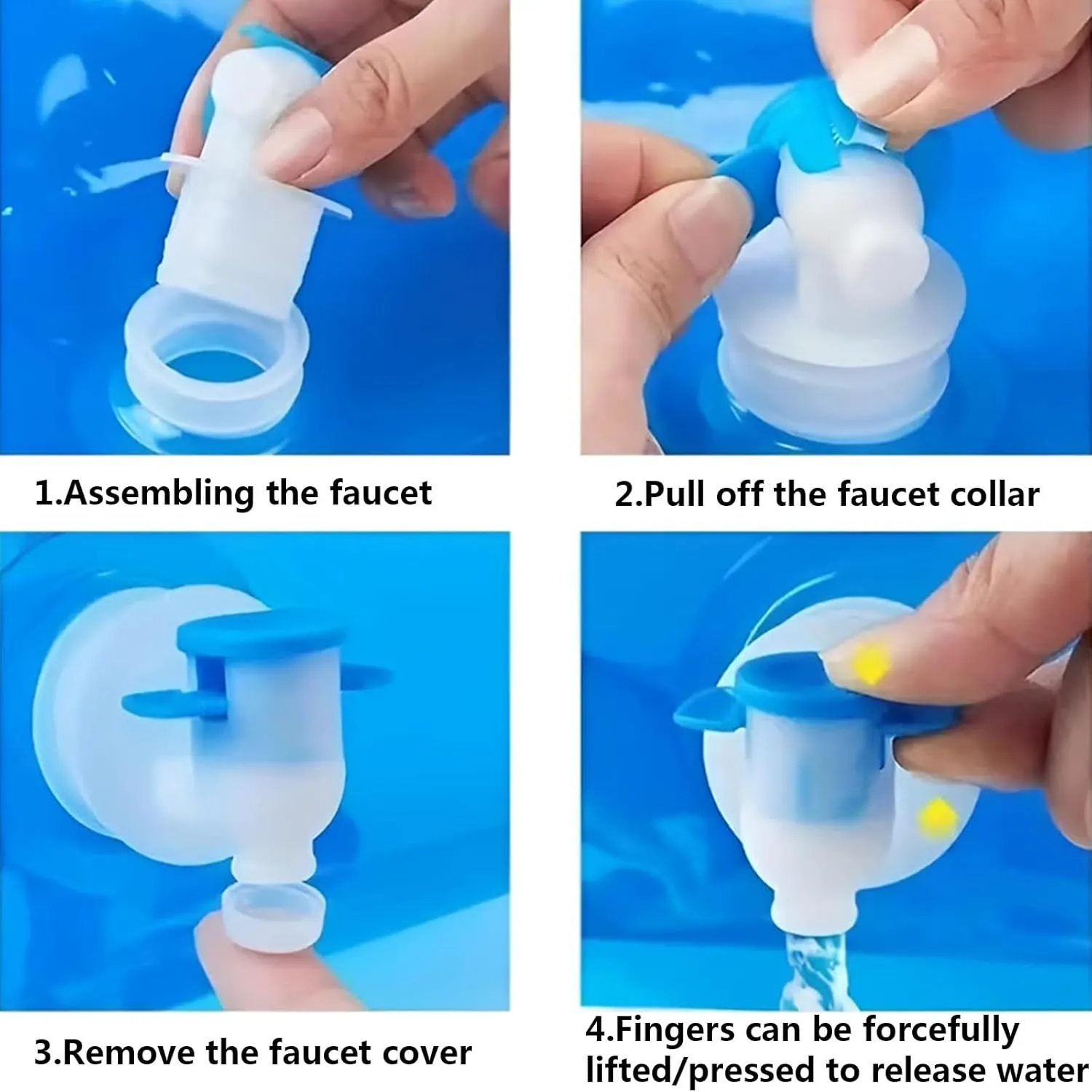 1.Assembling the faucet

2.Pull off the faucet collar

3.Remove the faucet cover

4.Fingers can be forcefully lifted/pressed to release water